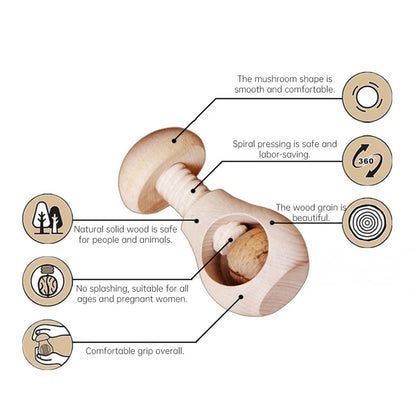 The mushroom shape is smooth and comfortable.

Spiral pressing is safe and labor-saving.

360

The wood grain is beautiful.

Natural solid wood is safe for people and animals.

No splashing, suitable for all ages and pregnant women.

Comfortable grip overall.