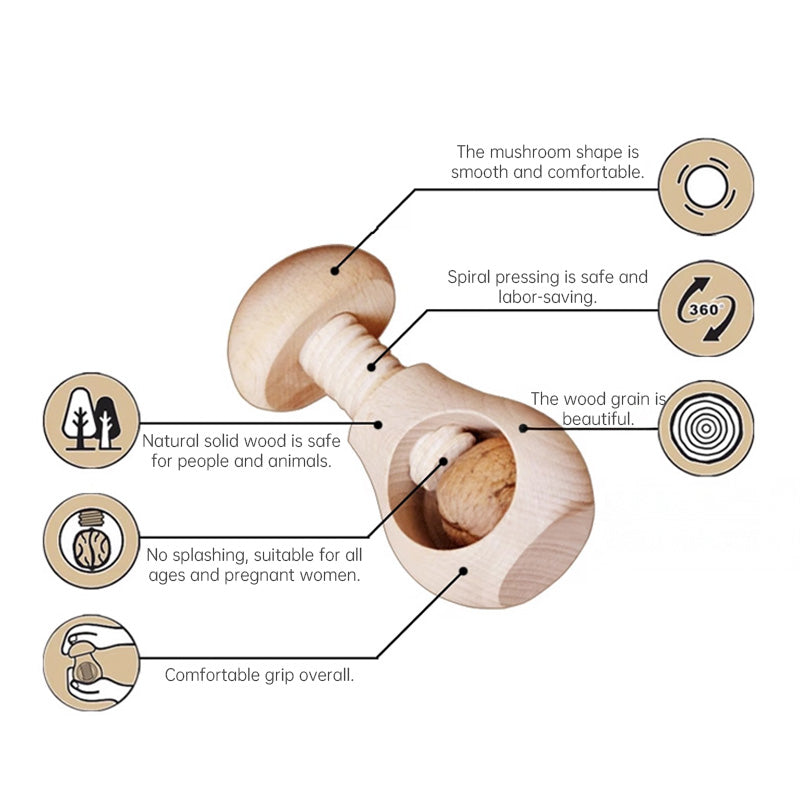 The mushroom shape is smooth and comfortable.

Spiral pressing is safe and labor-saving.

360°

The wood grain is beautiful.

Natural solid wood is safe for people and animals.

No splashing, suitable for all ages and pregnant women.

Comfortable grip overall.