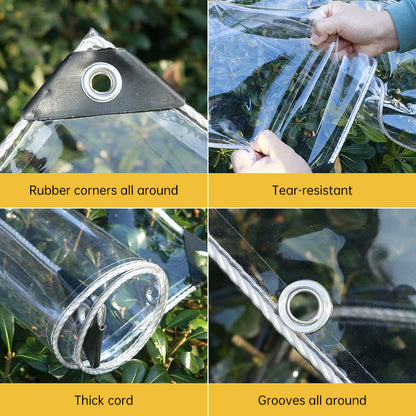 Rubber corners all around

Tear-resistant

Thick cord

Grooves all around