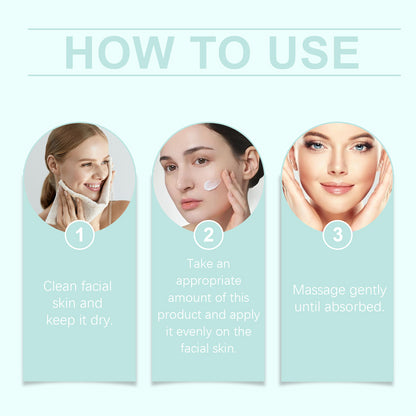 HOW TO USE

1

Clean facial skin and keep it dry.

2

Take an appropriate amount of this product and apply it evenly on the facial skin.

3

Massage gently until absorbed.