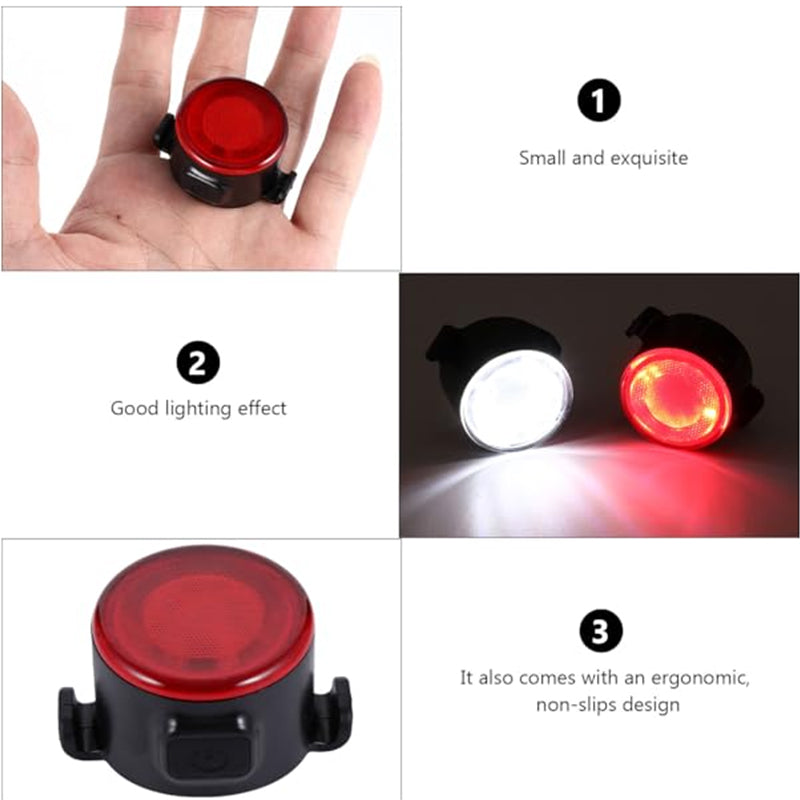 1

Small and exquisite

2

Good lighting effect

3

It also comes with an ergonomic, non-slips design